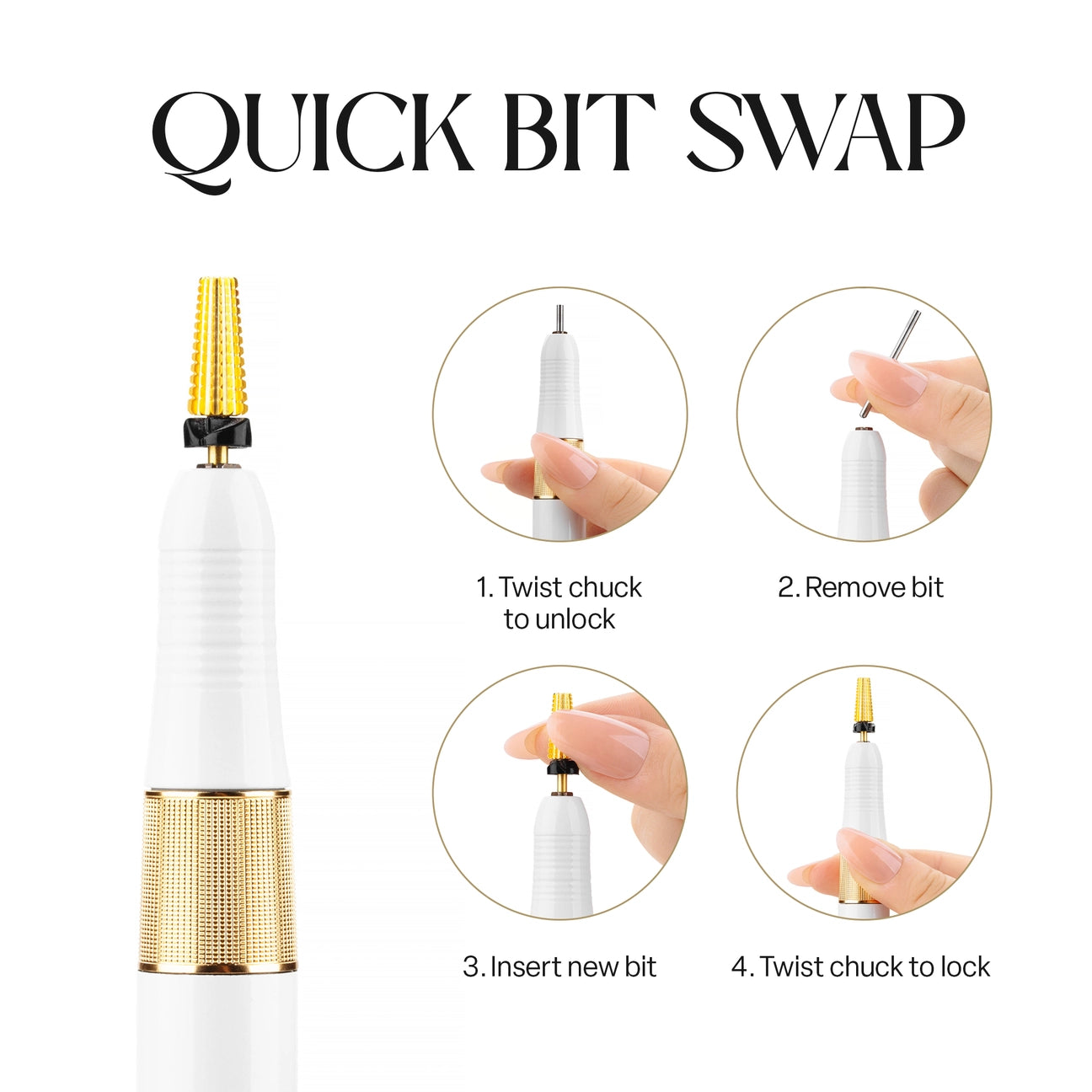 QUICK BIT SWAP

1. Twist chuck to unlock

2. Remove bit

3. Insert new bit

4. Twist chuck to lock