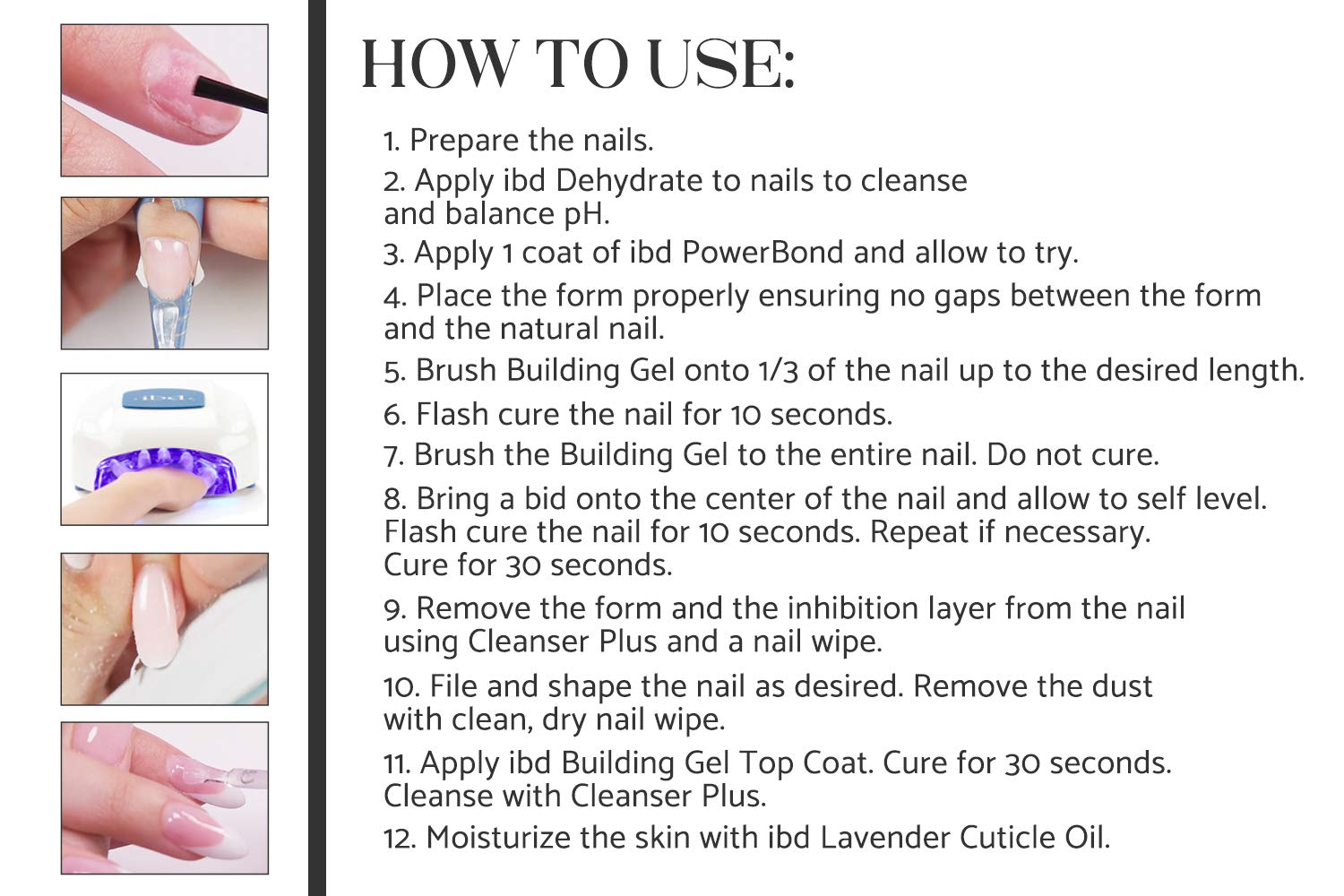 ibd

HOW TO USE:

1. Prepare the nails.

2. Apply ibd Dehydrate to nails to cleanse and balance pH.

3. Apply 1 coat of ibd PowerBond and allow to try.

4. Place the form properly ensuring no gaps between the form and the natural nail.

5. Brush Building Gel onto 1/3 of the nail up to the desired length.

6. Flash cure the nail for 10 seconds.

7. Brush the Building Gel to the entire nail. Do not cure.

8. Bring a bid onto the center of the nail and allow to self level. Flash cure the nail for 10 seconds. Repeat if necessary. Cure for 30 seconds.

9. Remove the form and the inhibition layer from the nail using Cleanser Plus and a nail wipe.

10. File and shape the nail as desired. Remove the dust with clean, dry nail wipe.

11. Apply ibd Building Gel Top Coat. Cure for 30 seconds. Cleanse with Cleanser Plus.

12. Moisturize the skin with ibd Lavender Cuticle Oil.