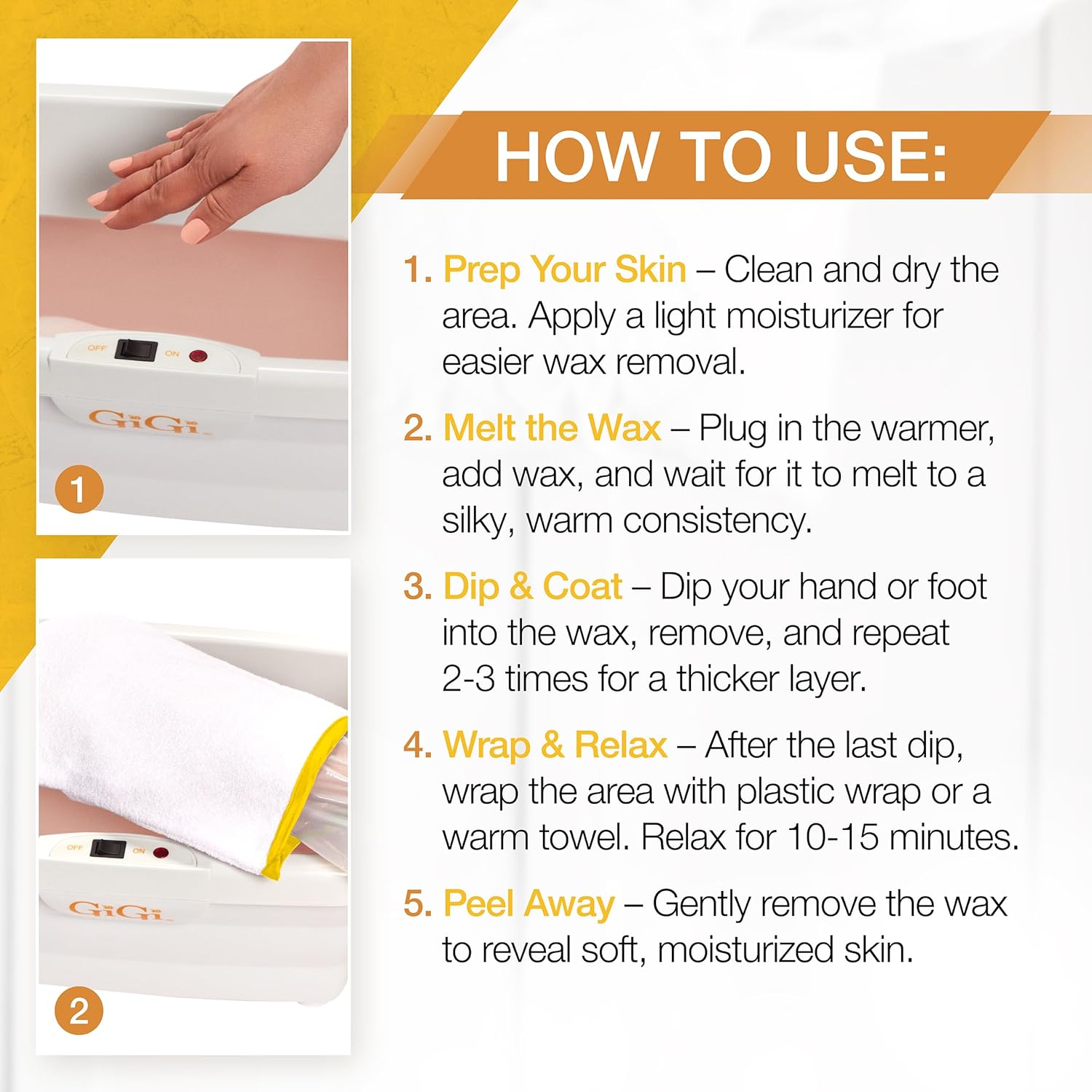 OFF ON
GiGi
1

OFF ON
GiGi
2

HOW TO USE:

1. Prep Your Skin – Clean and dry the area. Apply a light moisturizer for easier wax removal.

2. Melt the Wax – Plug in the warmer, add wax, and wait for it to melt to a silky, warm consistency.

3. Dip & Coat – Dip your hand or foot into the wax, remove, and repeat 2-3 times for a thicker layer.

4. Wrap & Relax – After the last dip, wrap the area with plastic wrap or a warm towel. Relax for 10-15 minutes.

5. Peel Away – Gently remove the wax to reveal soft, moisturized skin.